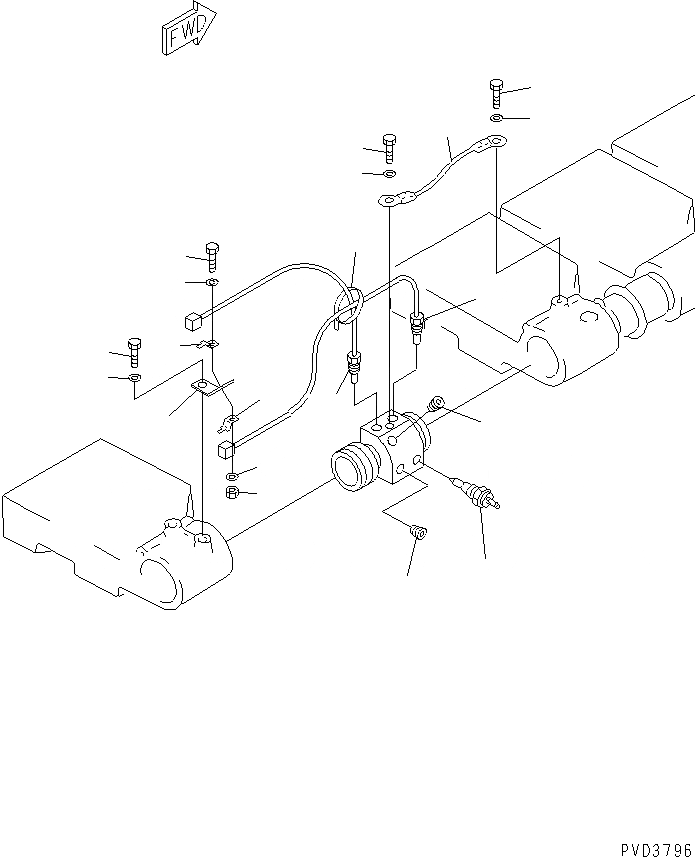 FWD

PVD3796