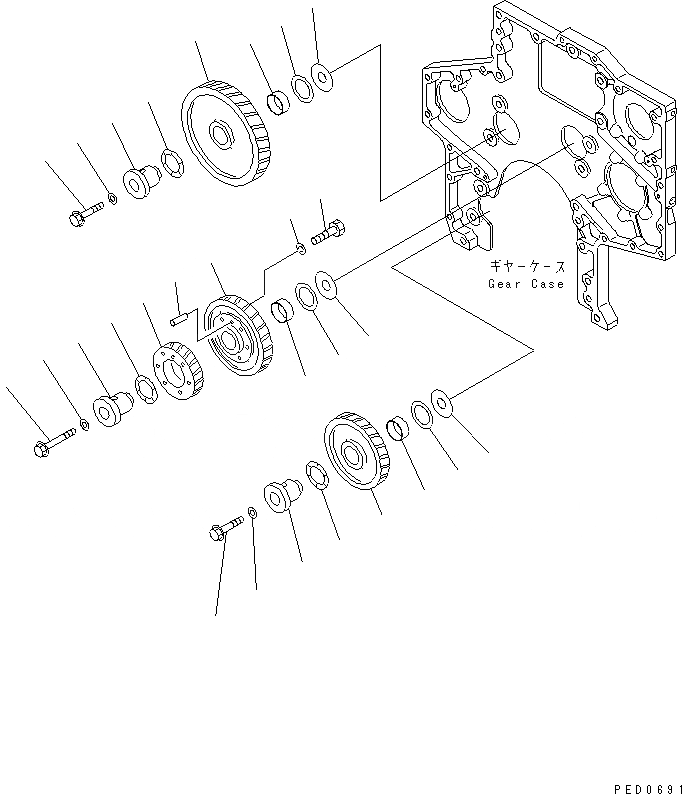 ギヤーケース
Gear Case

PED0691