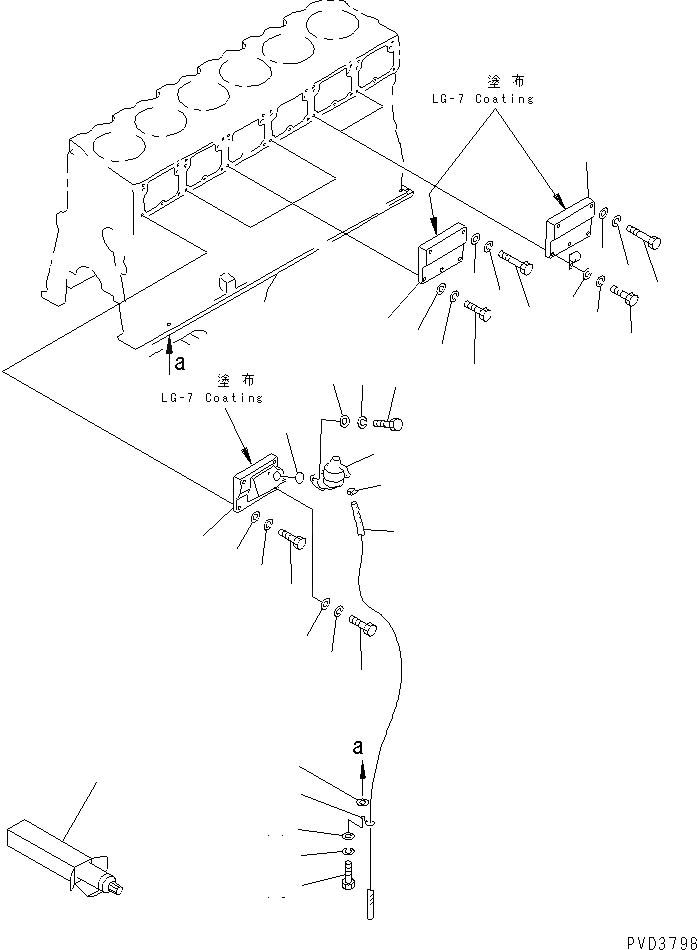 塗布
LG-7 Coating

a

塗布
LG-7 Coating

a

PVD3798