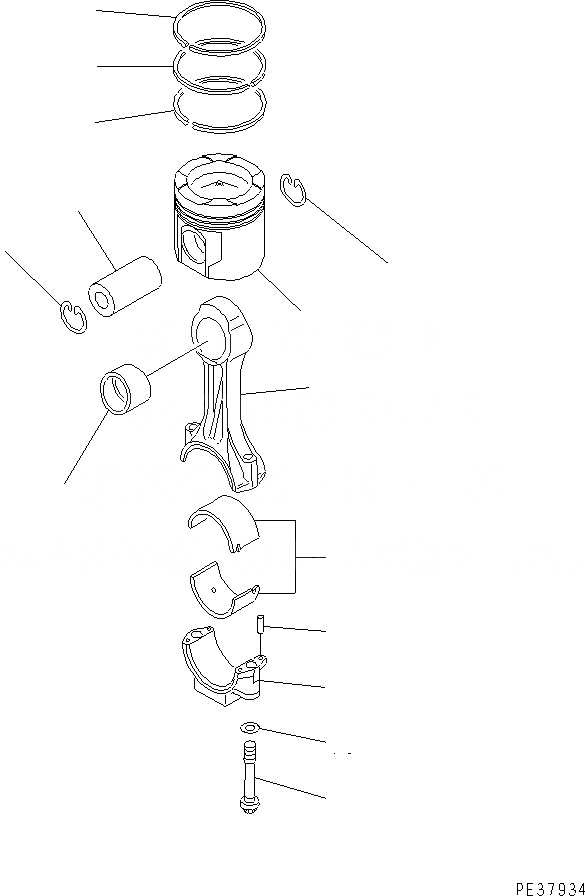 PE37934