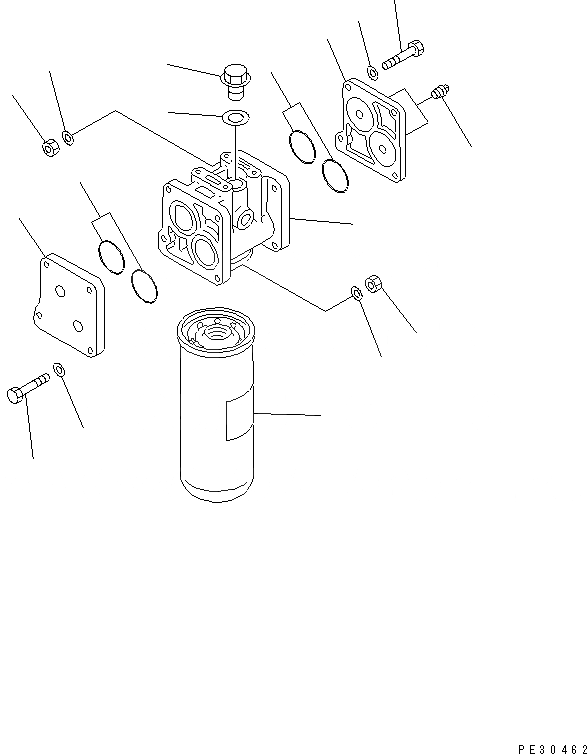 PE30462