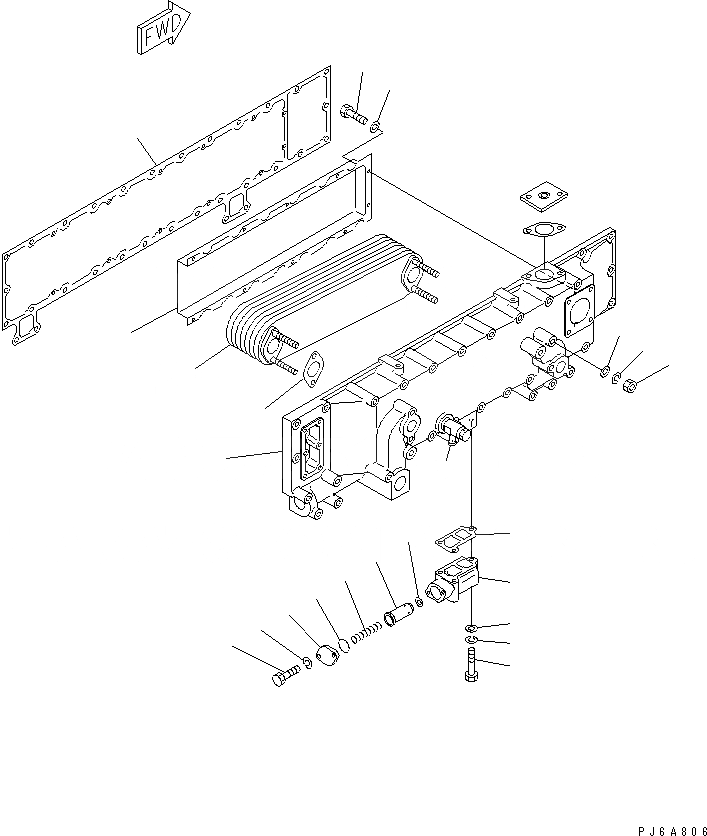 FWD

PJ6A806