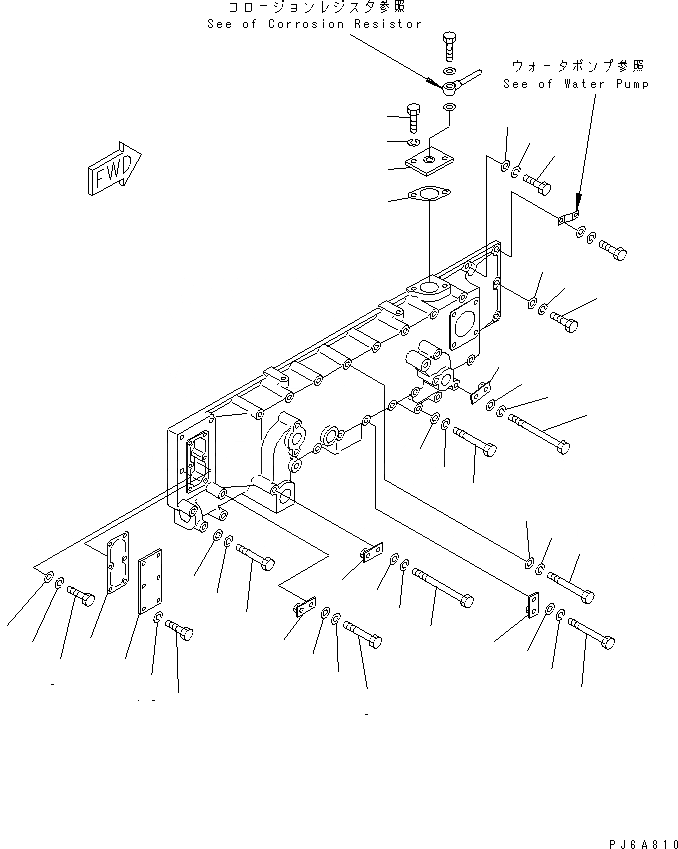 コロージョンレジスタ参照
See of Corrosion Resistor

ウォータポンプ参照
See of Water Pump

FWD

PJ6A810