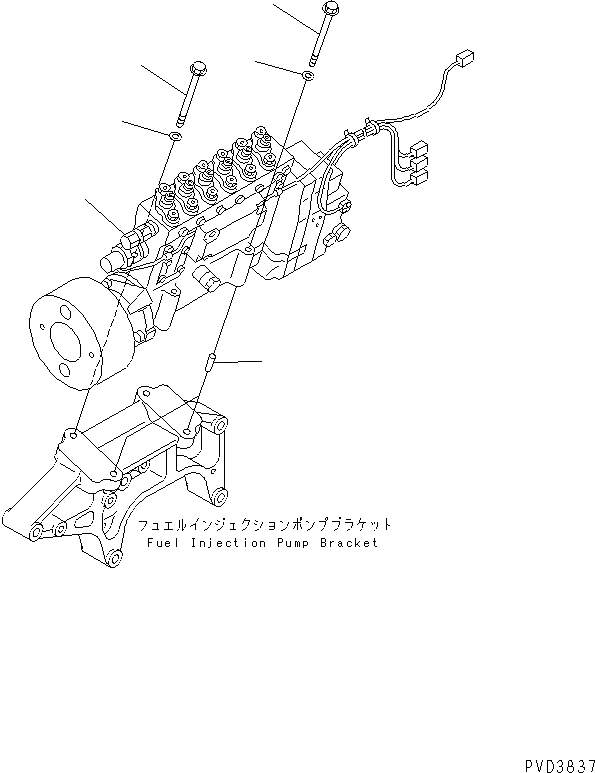 フュエルインジェクションポンプブラケット
Fuel Injection Pump Bracket

PVD3837