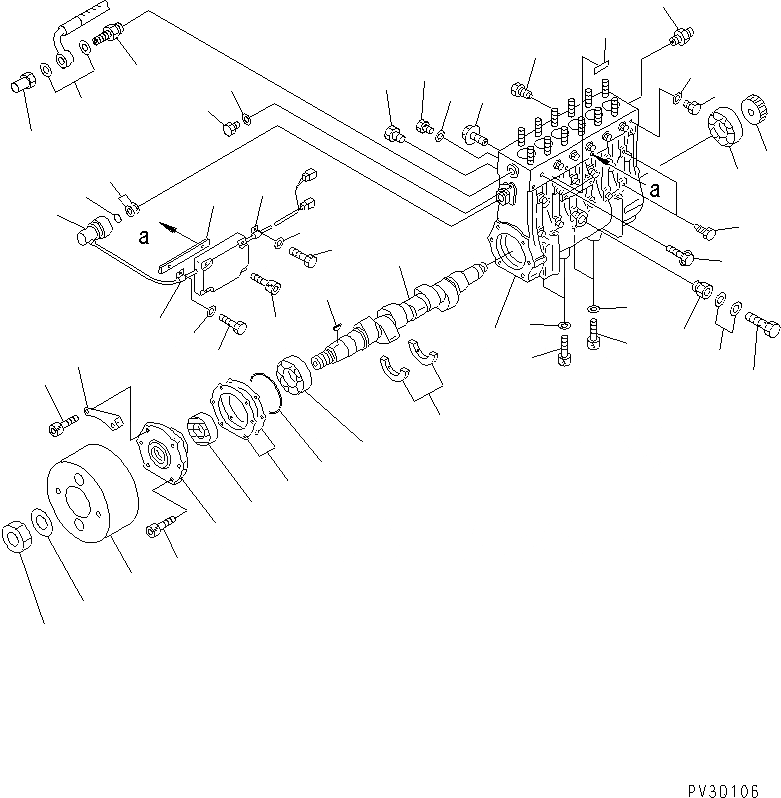 a

a

PV30106