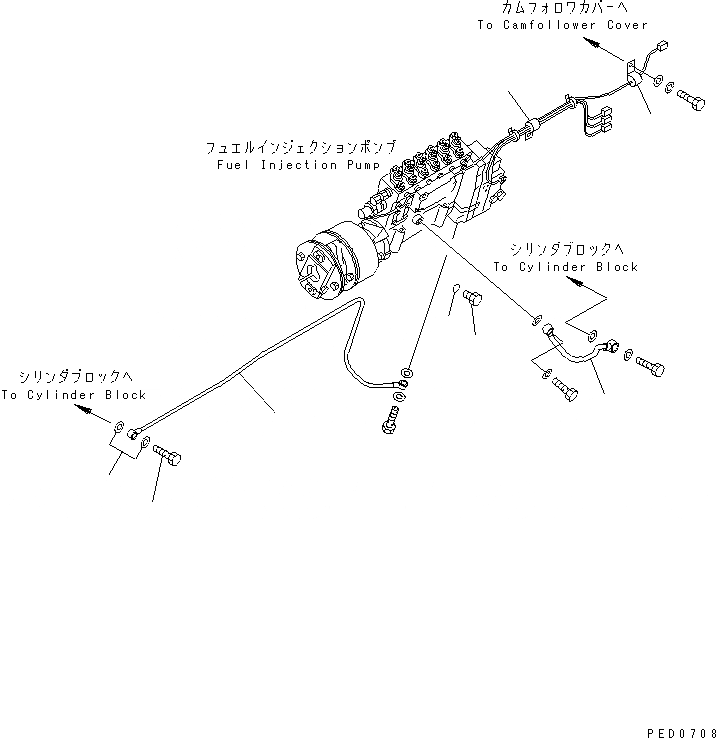 カムフォロワカバーへ
To Camfollower Cover

フュエルインジェクションポンプ
Fuel Injection Pump

シリンダブロックへ
To Cylinder Block

シリンダブロックへ
To Cylinder Block

PED0708