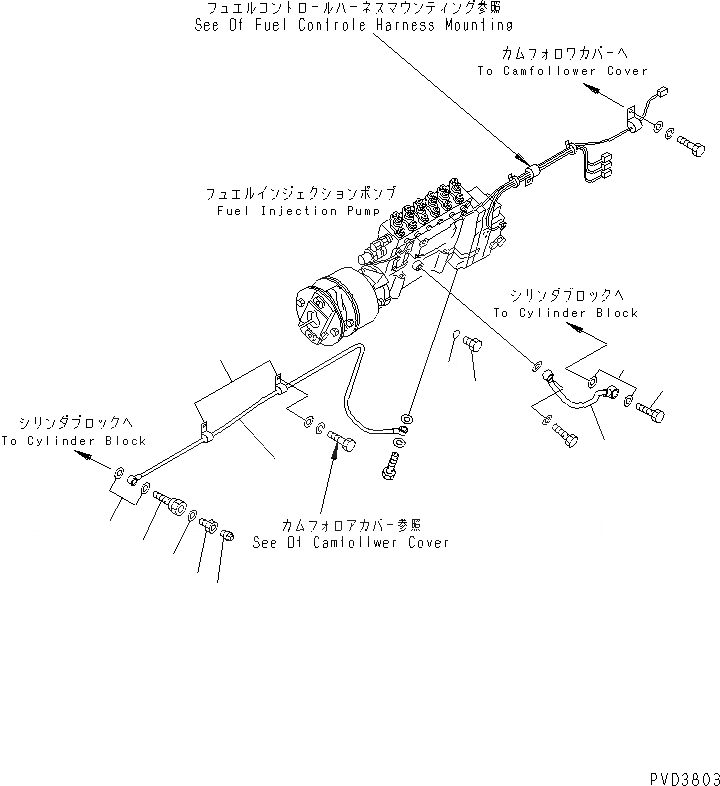 フュエルコントロールハーネスマウンティング参照
See Of Fuel Controle Harness Mounting

カムフォロワカバーへ
To Camfollower Cover

フュエルインジェクションポンプ
Fuel Injection Pump

シリンダブロックへ
To Cylinder Block

シリンダブロックへ
To Cylinder Block

カムフォロアカバー参照
See Of Camfollwer Cover

PVD3803