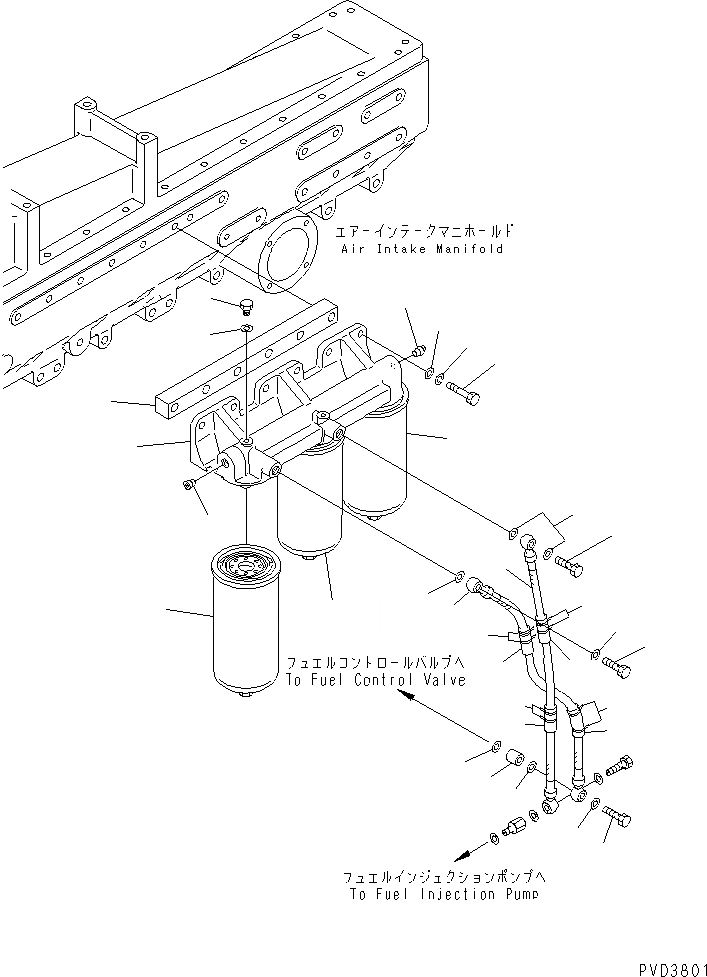 エアーインテークマニホールド
Air Intake Manifold

フュエルコントロールバルブへ
To Fuel Control Valve

フュエルインジェクションポンプへ
To Fuel Injection Pump

PVD3801