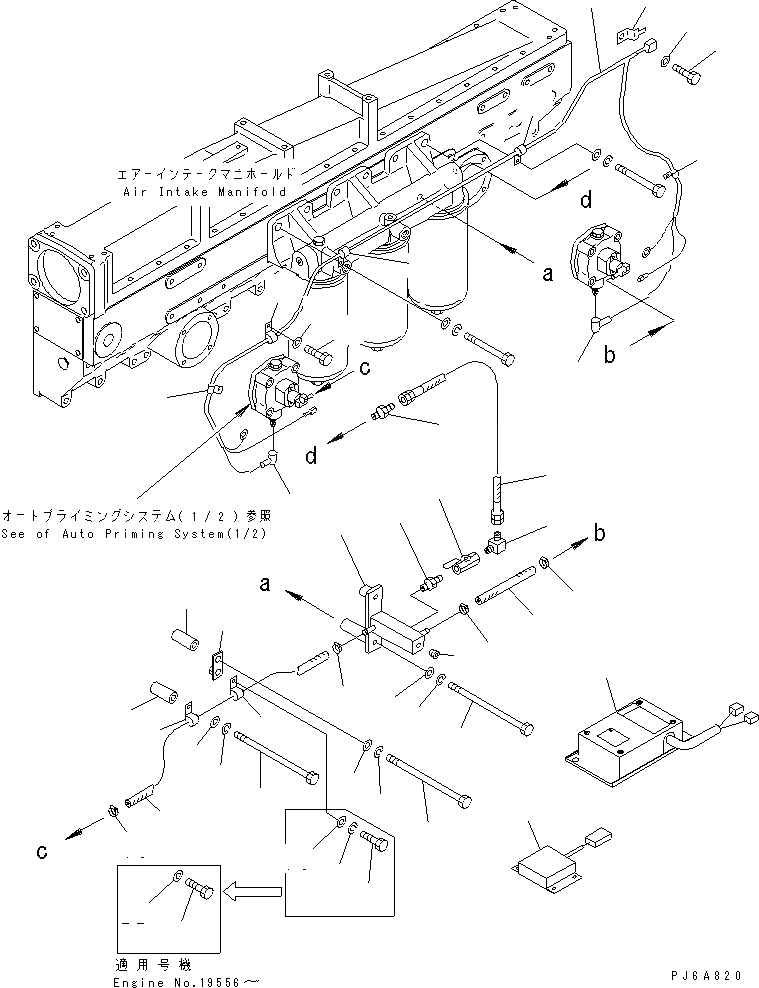 エアーインテークマニホールド
Air Intake Manifold

d

a

b

c

d

オートプライミングシステム(1/2)参照
See of Auto Priming System(1/2)

b

a

c

適用号機
Engine No.19556～

PJ6A820