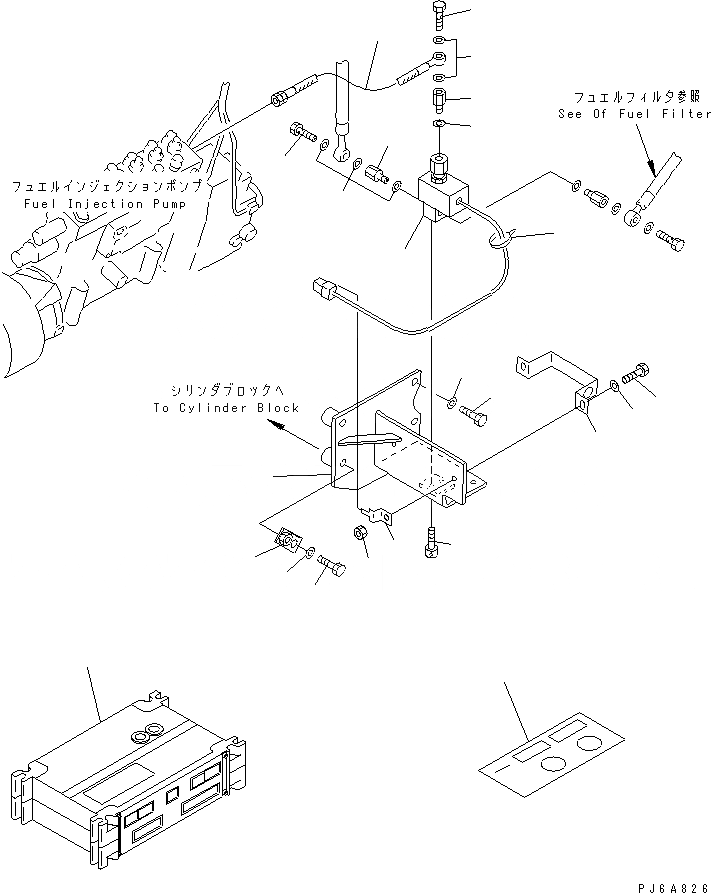 フュエルフィルタ参照
See Of Fuel Filter

フュエルインジェクションポンプ
Fuel Injection Pump

シリンダブロックへ
To Cylinder Block

PJ6A826