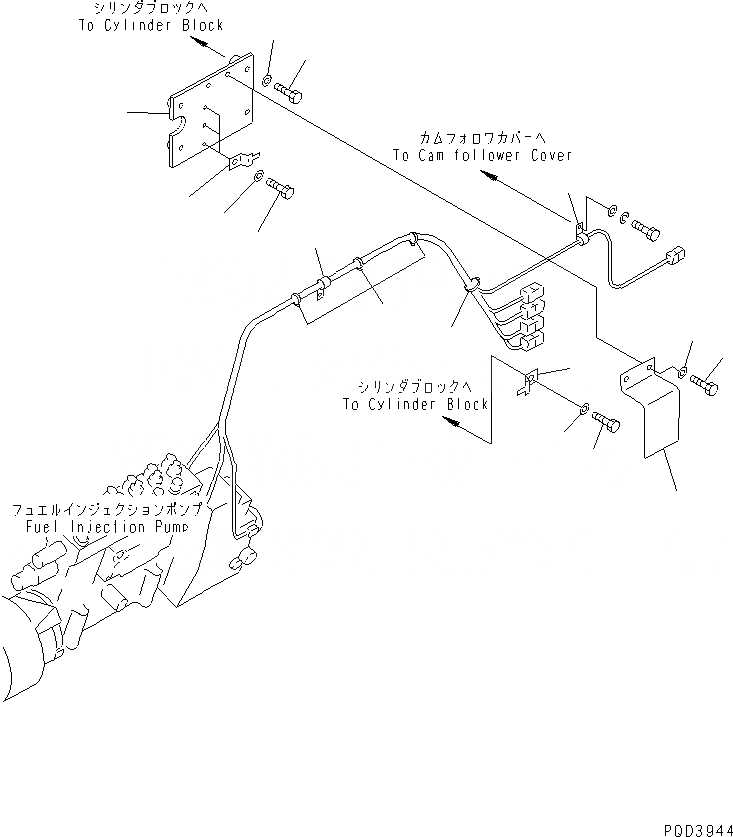 シリンダブロックへ
To Cylinder Block

カムフォロワカバーへ
To Cam follower Cover

シリンダブロックへ
To Cylinder Block

フュエルインジェクションポンプ
Fuel Injection Pump

PQD3944