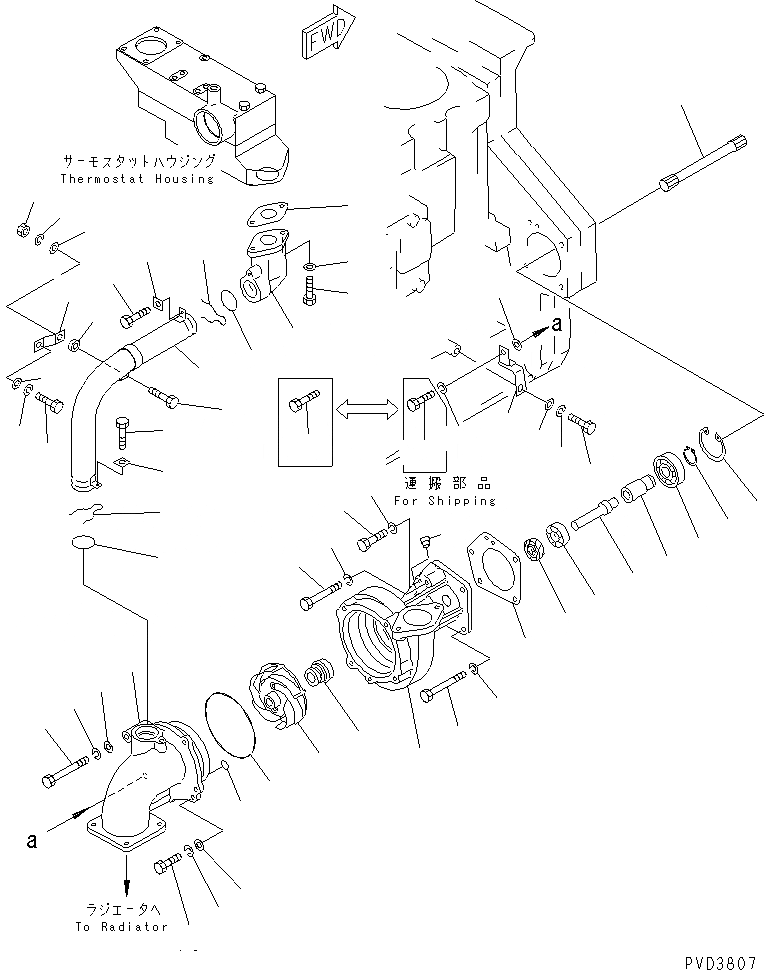 FWD

サーモスタットハウジング
Thermostat Housing

a

運搬部品
For Shipping

a

ラジエータへ
To Radiator

PVD3807