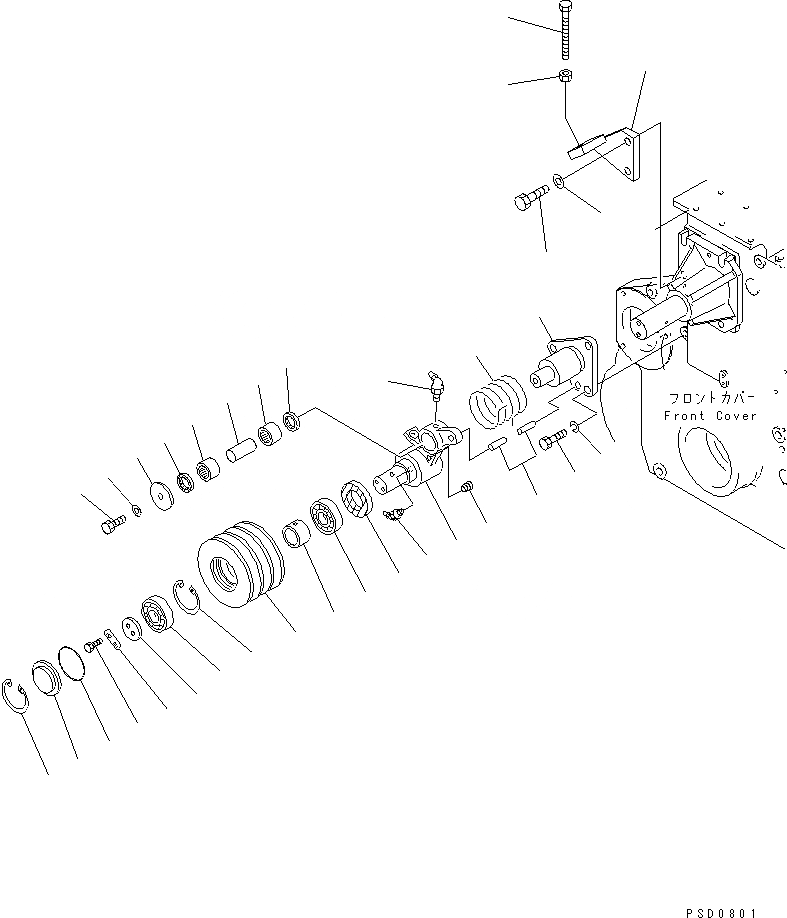 フロントカバー
Front Cover

PSD0801