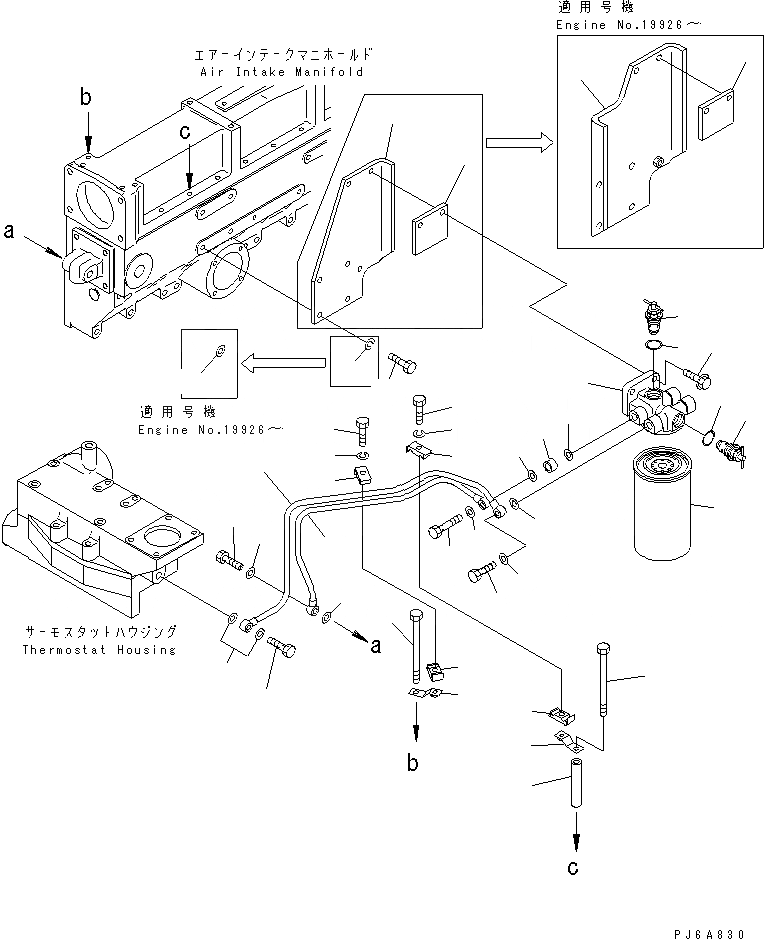 適用号機
Engine No.19926～

エアーインテークマニホールド
Air Intake Manifold

b
c
a

適用号機
Engine No.19926～

サーモスタットハウジング
Thermostat Housing

a
b
c

PJ6A830