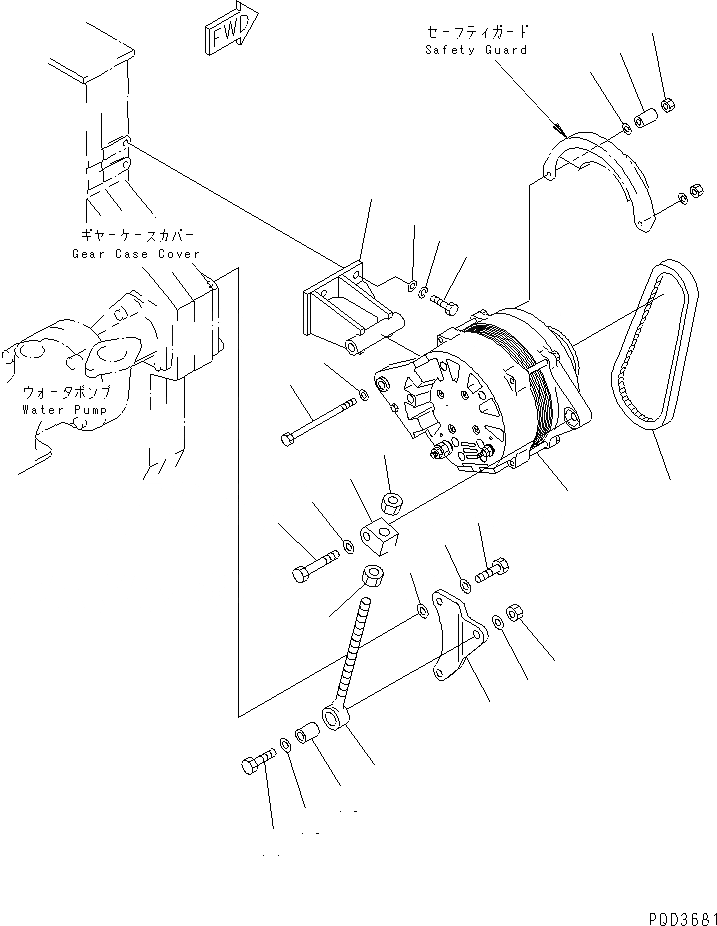 FWD

セーフティガード
Safety Guard

ギヤーケースカバー
Gear Case Cover

ウォータポンプ
Water Pump

PDD3681