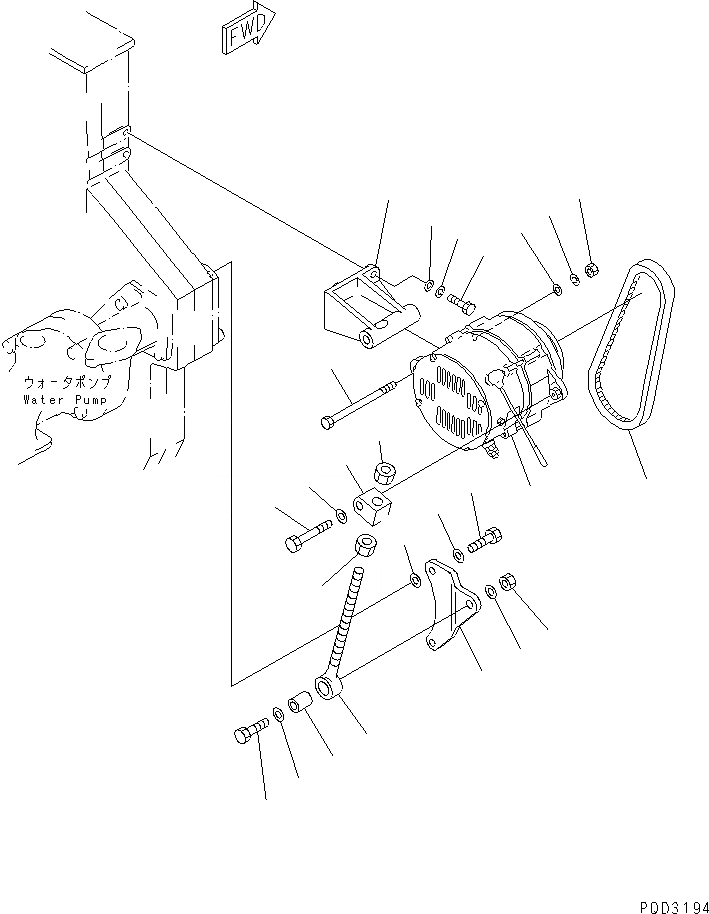 FWD

ウォータポンプ
Water Pump

PDD3194