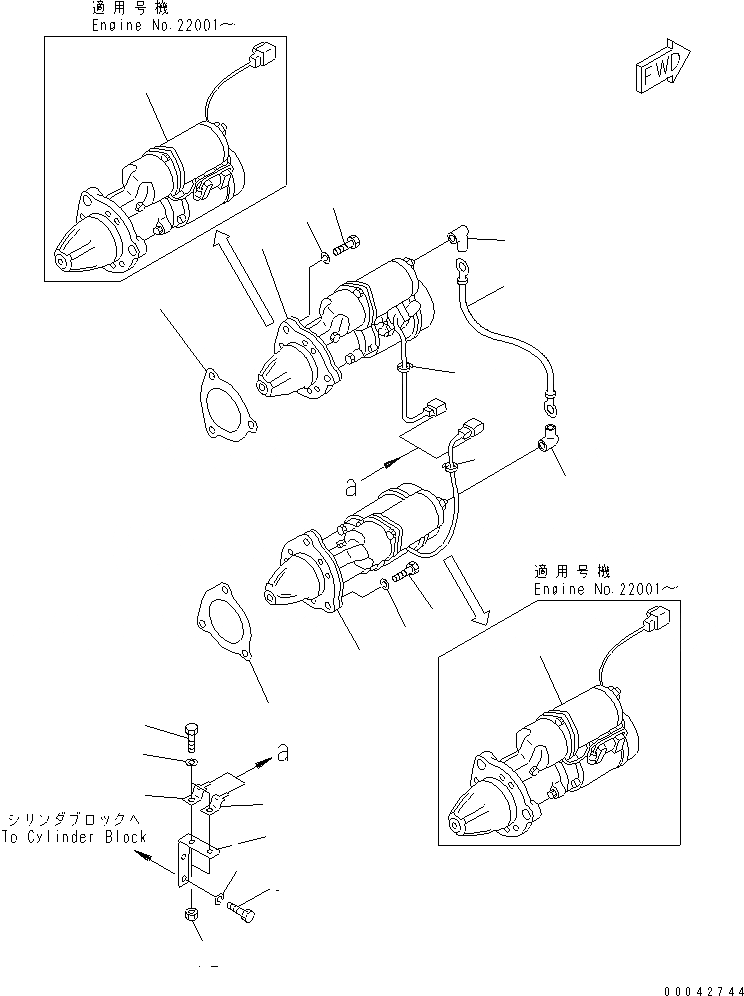 適用号機
Engine No.22001～

FWD

a

適用号機
Engine No.22001～

a

シリンダブロックへ
To Cylinder Block

00042744