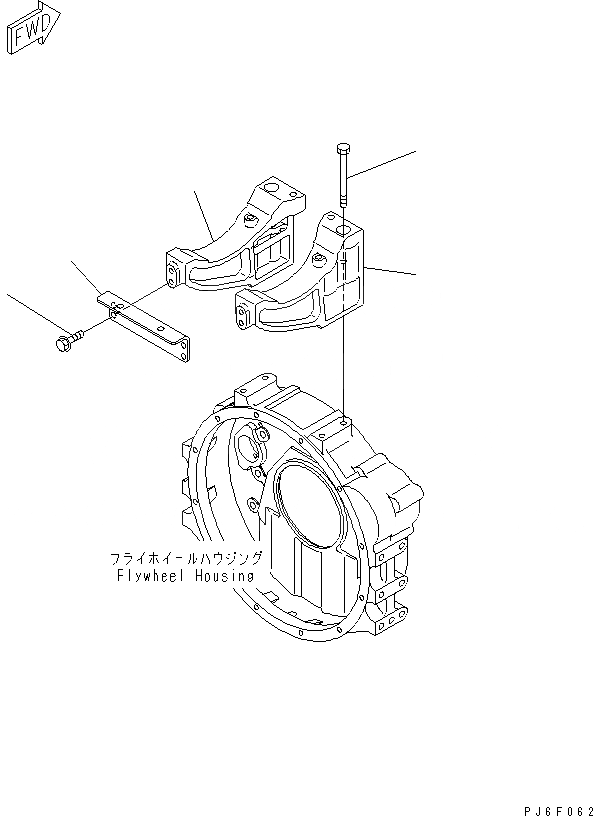 FWD

フライホイールハウジング
Flywheel Housing

PJ6F062