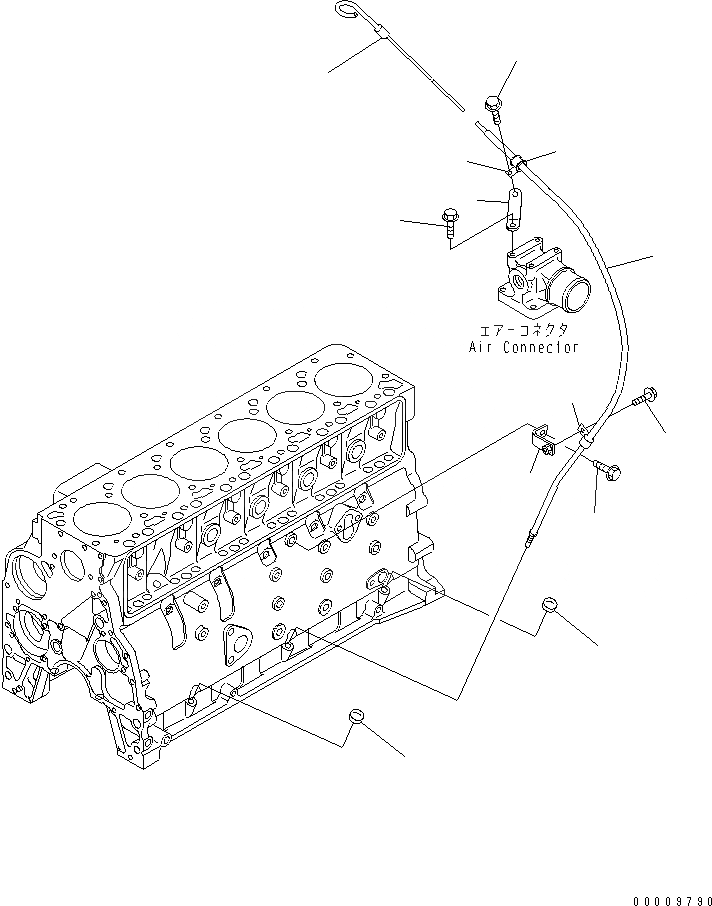 エアーコネクタ
Air Connector

00009790