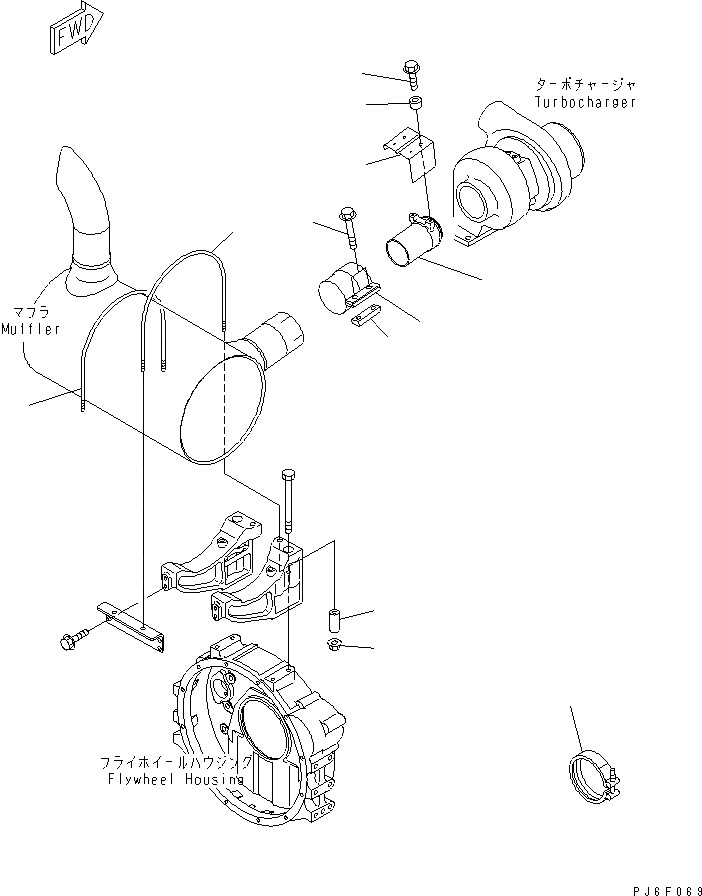 FWD

ターボチャージャ
Turbocharger

マフラ
Muffler

フライホイールハウジング
Flywheel Housing

PJ6F069