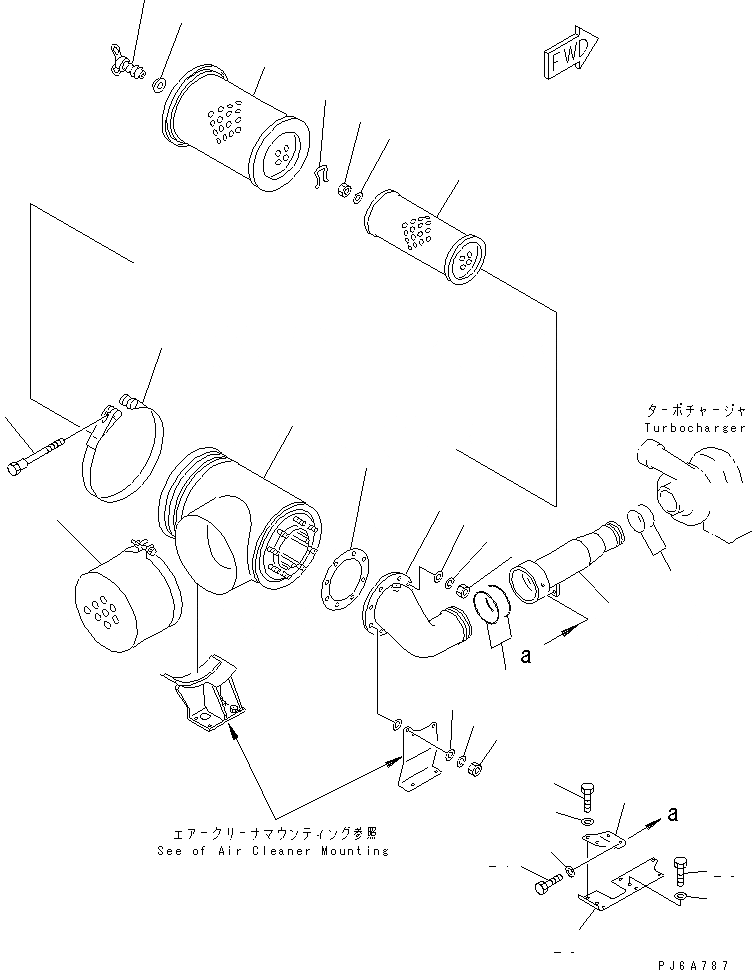 FWD

ターボチャージャ
Turbocharger

a

エアークリーナマウンティング参照
See of Air Cleaner Mounting

a

PJ6A787