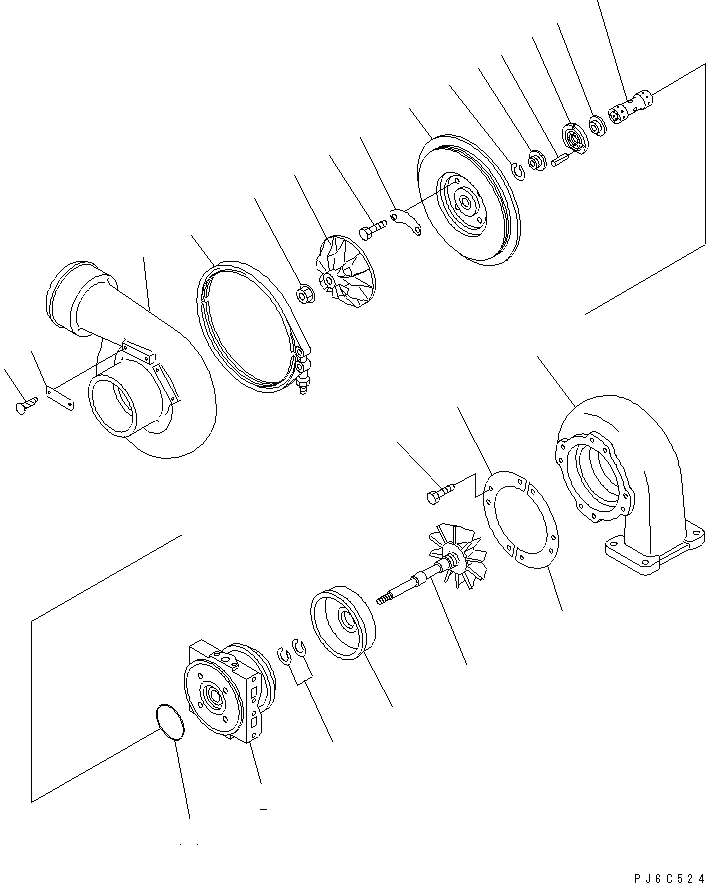 PJ6C524