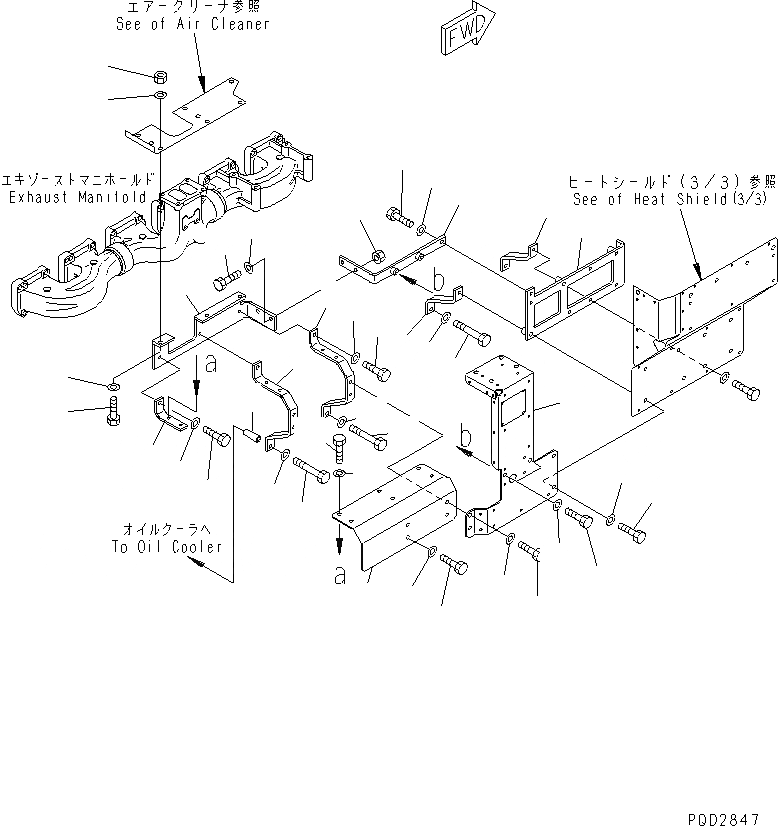 エアークリーナ参照
See of Air Cleaner

FWD

エキゾーストマニホールド
Exhaust Manifold

ヒートシールド（3／3）参照
See of Heat Shield(3/3)

b

a

b

オイルクーラへ
To Oil Cooler

a

PQD2847