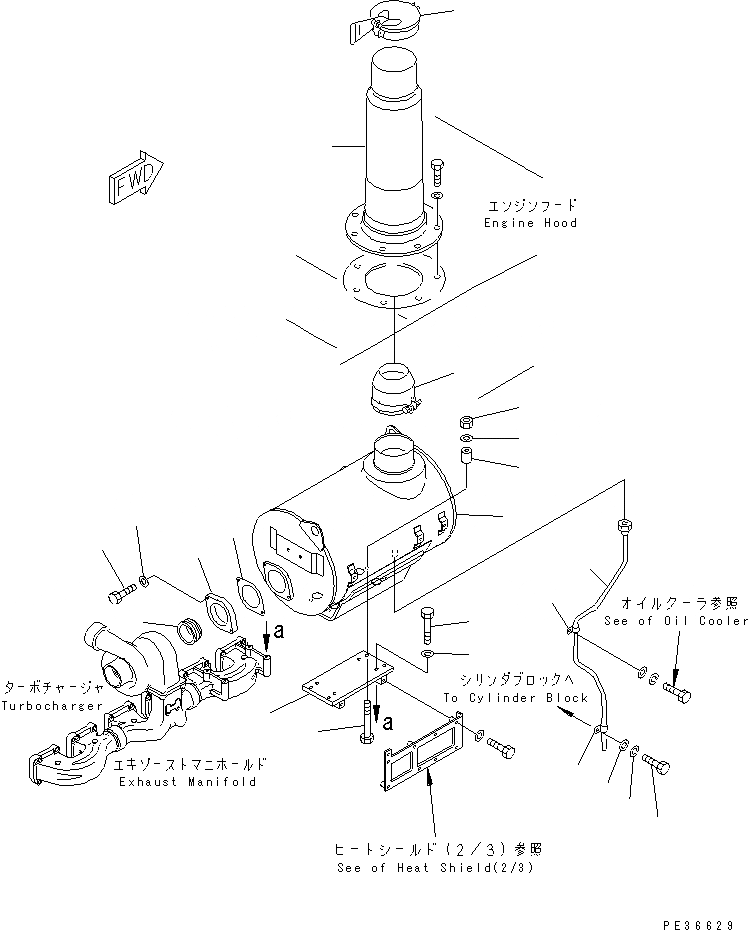 FWD

エンジンフード
Engine Hood

オイルクーラ参照
See of Oil Cooler

a

ターボチャージャ
Turbocharger

シリンダブロックへ
To Cylinder Block

a

エキゾーストマニホールド
Exhaust Manifold

ヒートシールド（2/3）参照
See of Heat Shield(2/3)

PE36629