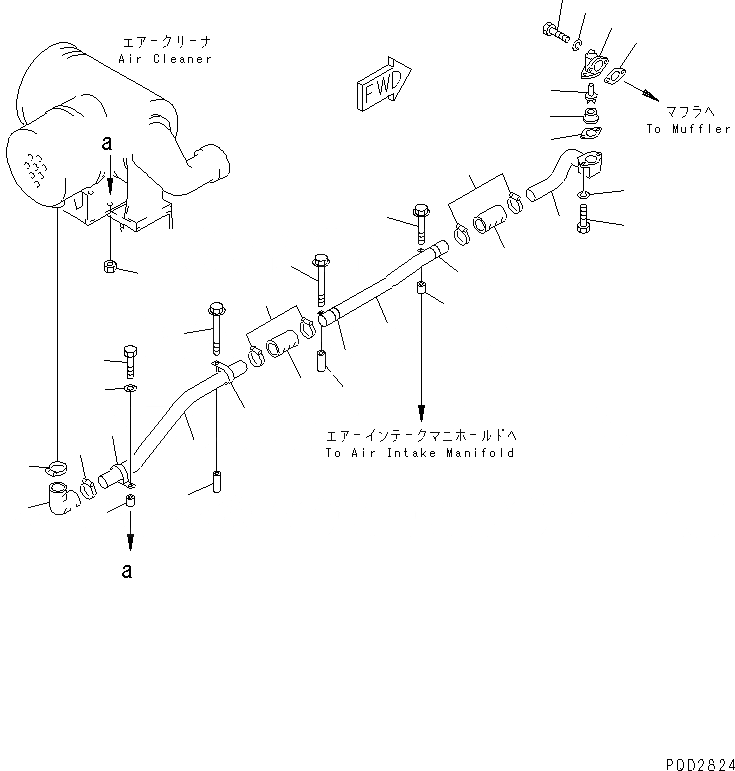 エアークリーナ
Air Cleaner

FWD

マフラへ
To Muffler

a

エアーインテークマニホールドへ
To Air Intake Manifold

a

P0D2824