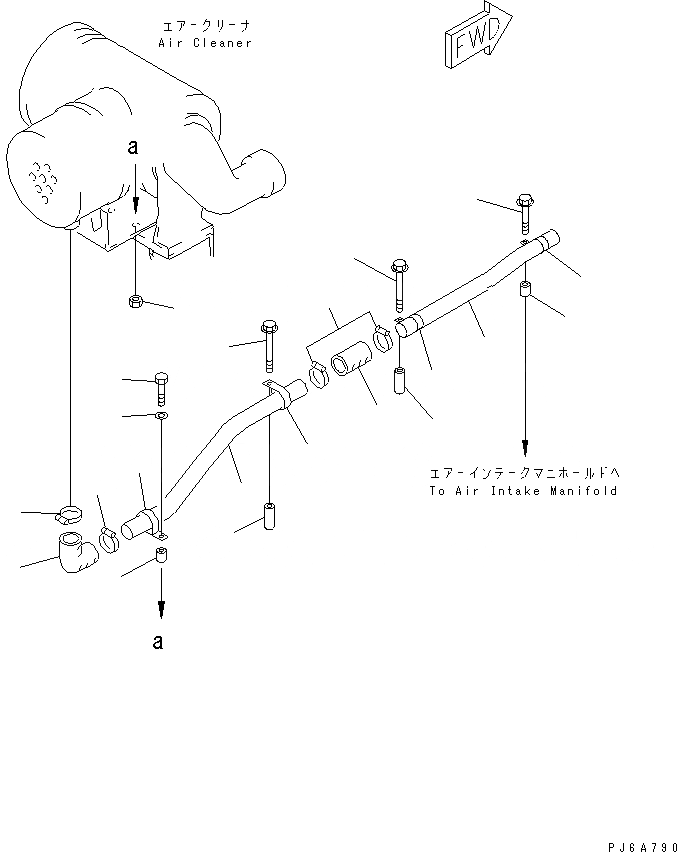 エアークリーナ
Air Cleaner

FWD

a

エアーインテークマニホールドへ
To Air Intake Manifold

a

PJ6A790