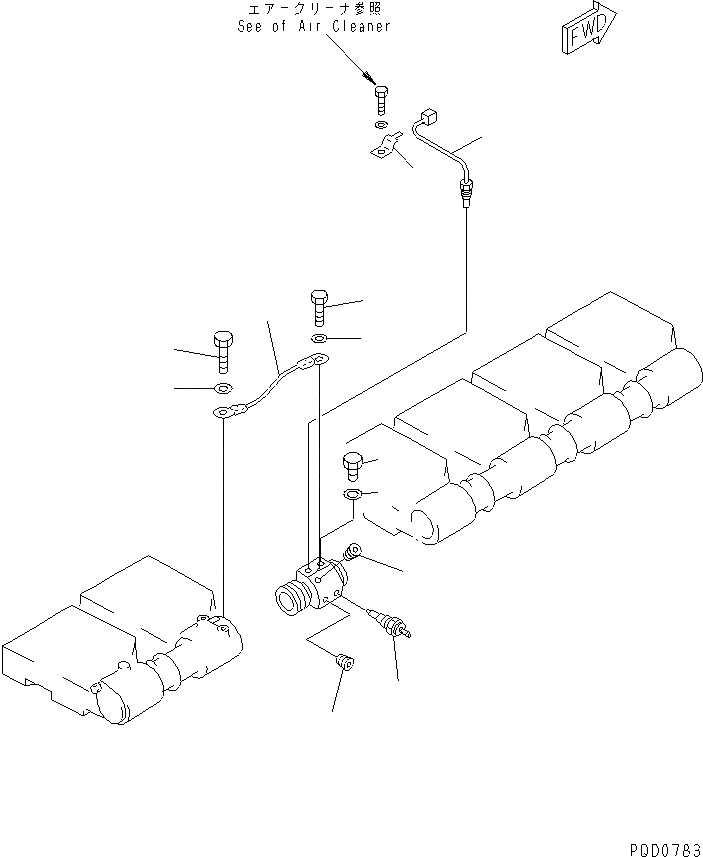 エアークリーナ参照
See of Air Cleaner

FWD

PQD0783