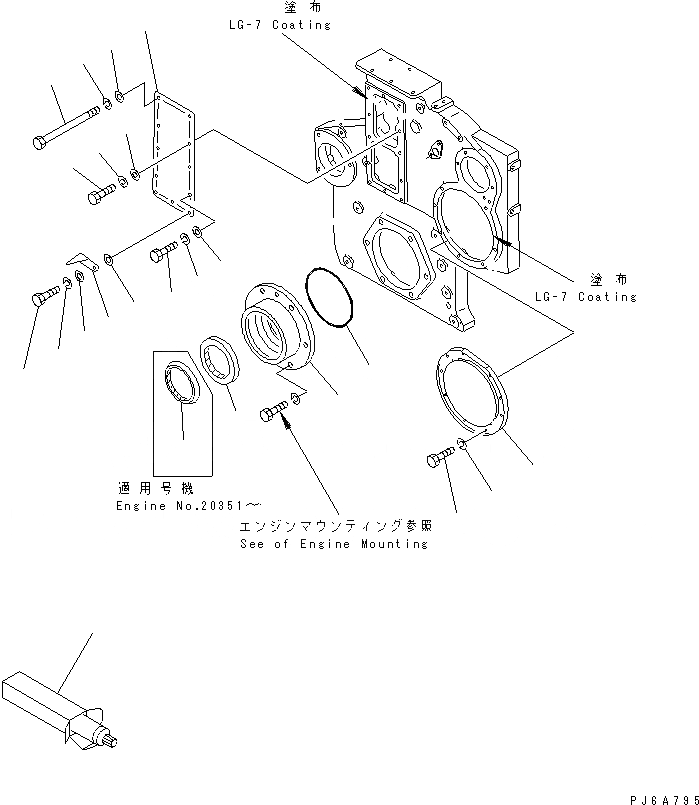 塗布
LG-7 Coating

塗布
LG-7 Coating

適用号機
Engine No.20351～

エンジンマウンティング参照
See of Engine Mounting

PJ6A795