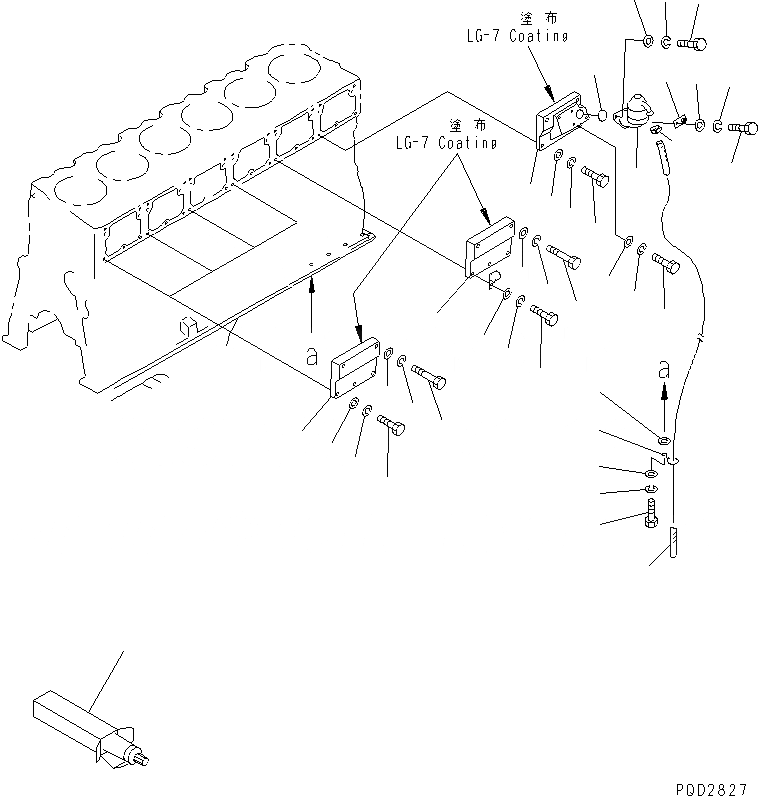 塗布
LG-7 Coating

塗布
LG-7 Coating

a

a

PQD2827