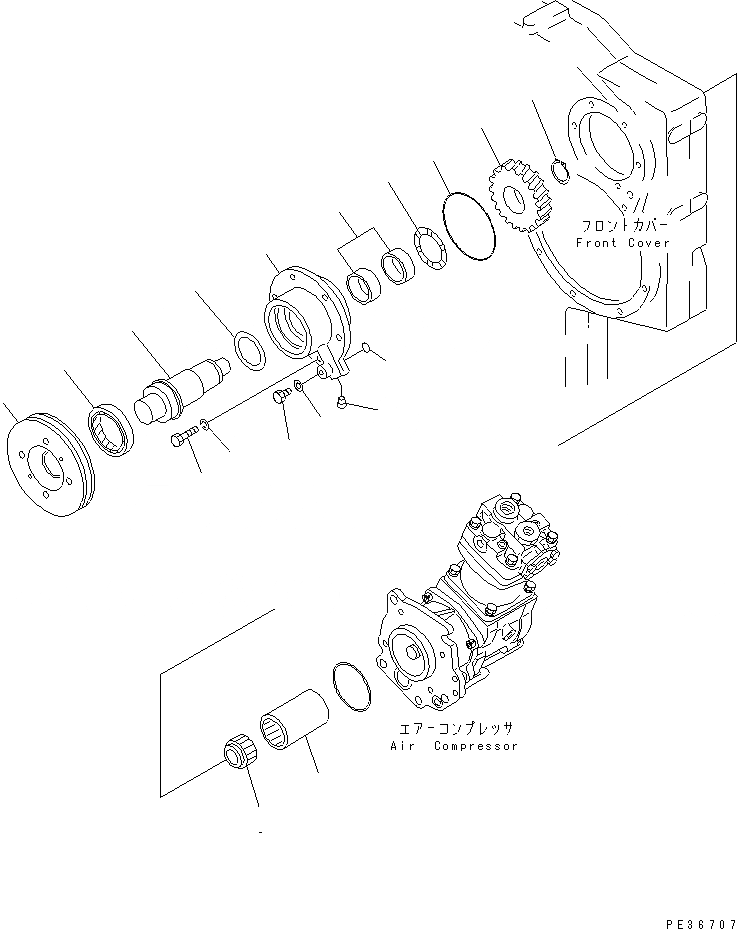 フロントカバー
Front Cover

エアーコンプレッサ
Air Compressor

PE36707