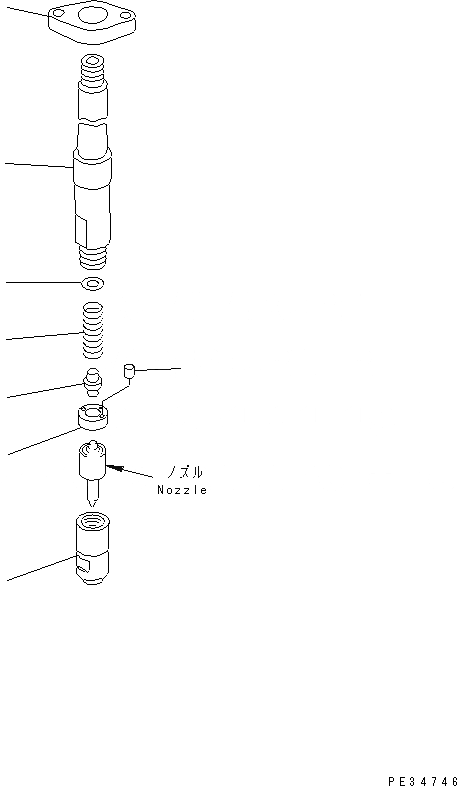 ノズル
Nozzle

PE34746