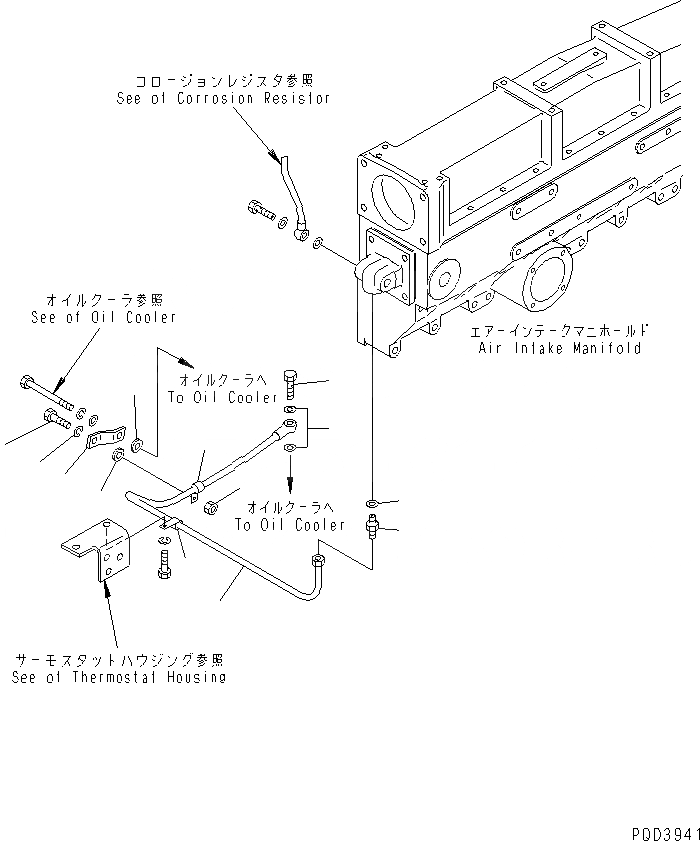 コロージョンレジスタ参照
See of Corrosion Resistor

オイルクーラ参照
See of Oil Cooler

オイルクーラへ
To Oil Cooler

エアーインテークマニホールド
Air Intake Manifold

オイルクーラへ
To Oil Cooler

サーモスタットハウジング参照
See of Thermostat Housing

PQD3941