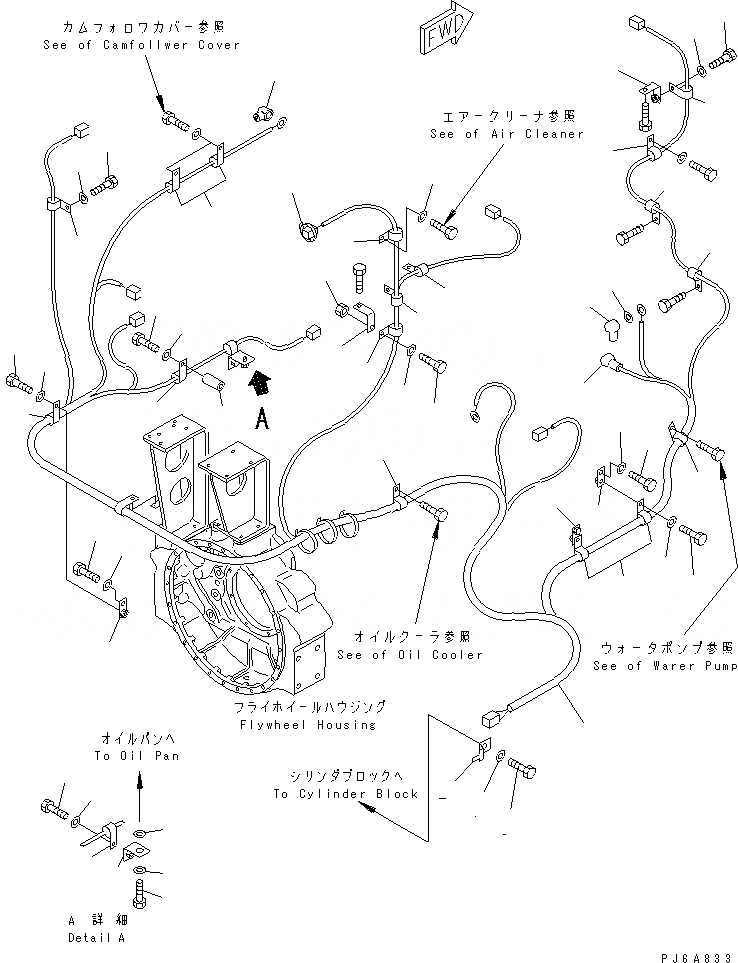 カムフォロワカバー参照
See of Camfollwer Cover

FWD

エアークリーナ参照
See of Air Cleaner

A

オイルクーラ参照
See of Oil Cooler

ウォータポンプ参照
See of Warer Pump

フライホイールハウジング
Flywheel Housing

オイルパンへ
To Oil Pan

シリンダブロックへ
To Cylinder Block

A 詳細
Detail A

PJ6A833