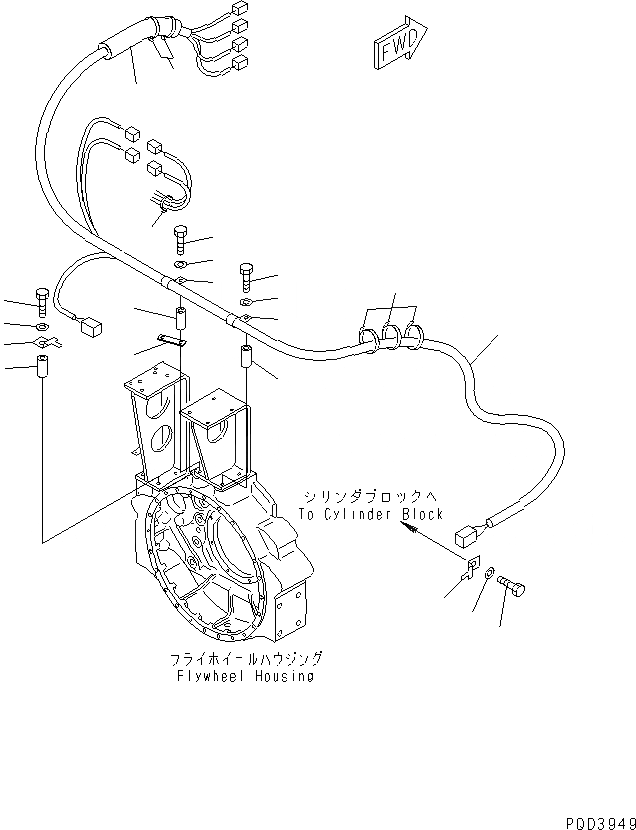 FWD

シリンダブロックへ
To Cylinder Block

フライホイールハウジング
Flywheel Housing

PQD3949