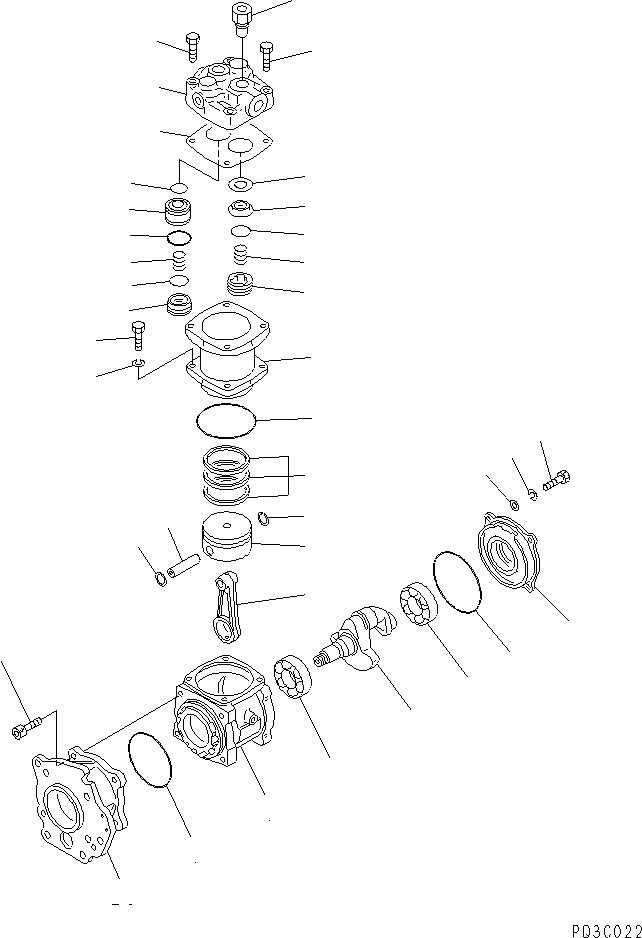 P03C022