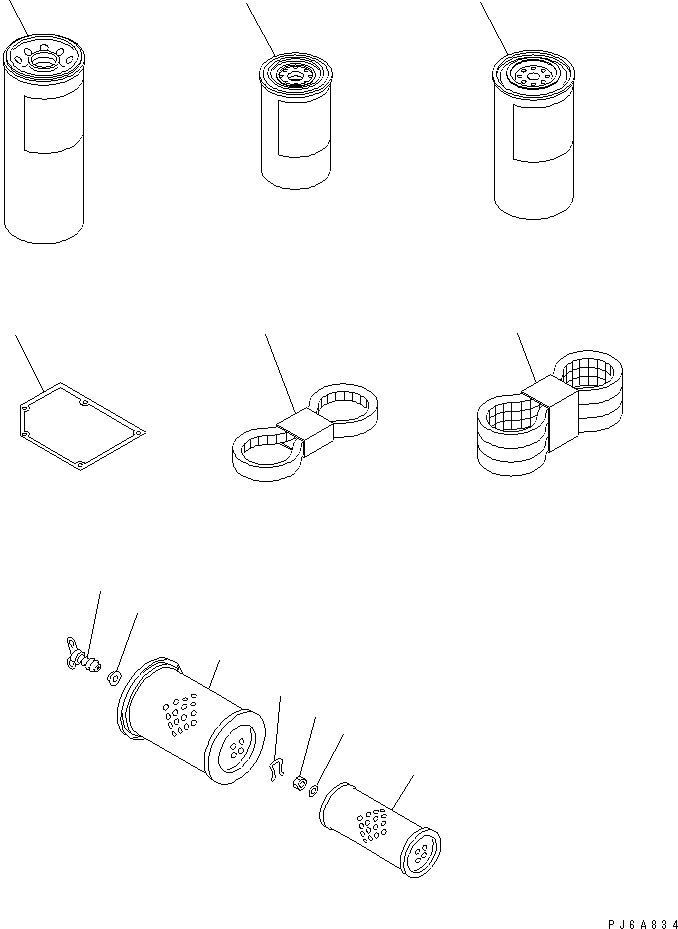 PJ6A834