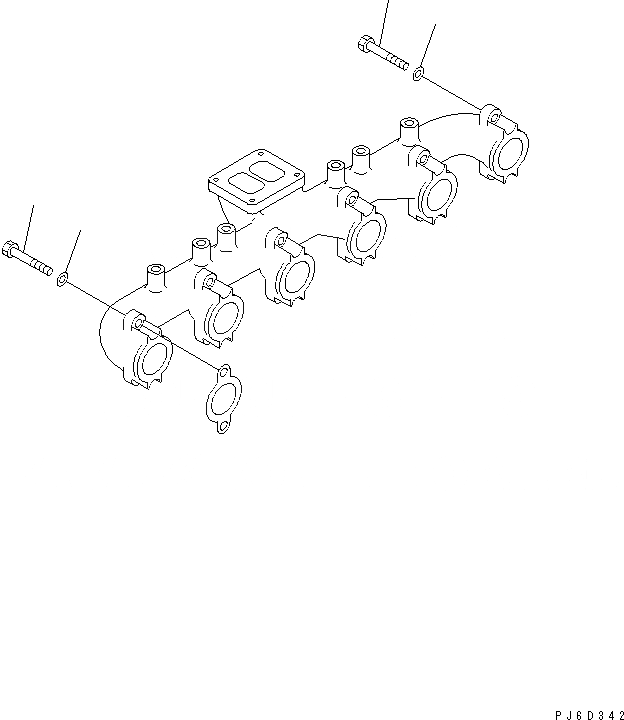 PJ6D342