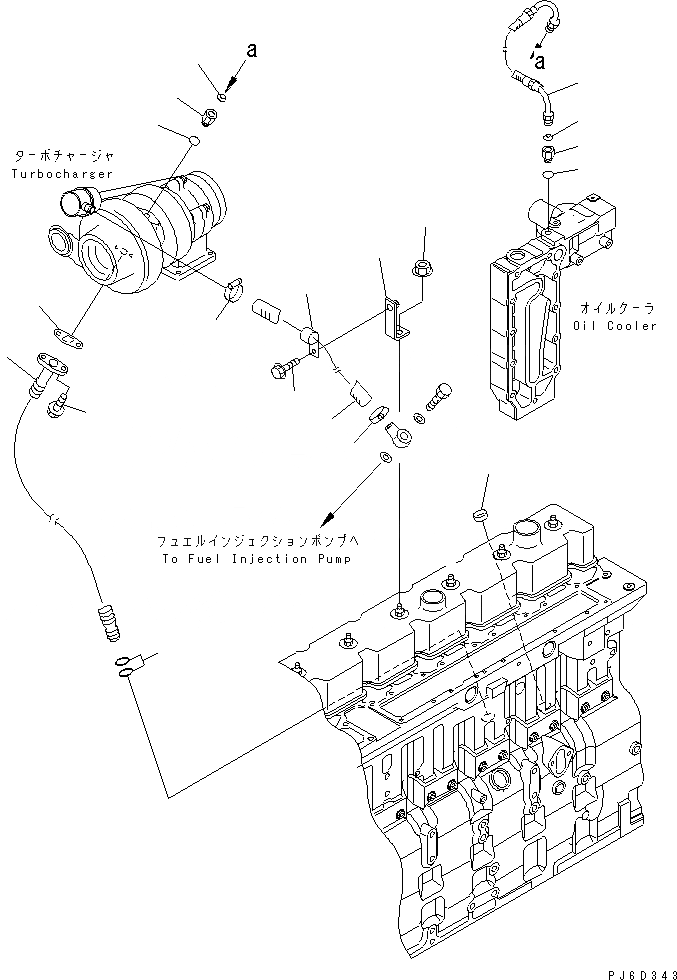 a

a

ターボチャージャ
Turbocharger

オイルクーラ
Oil Cooler

フュエルインジェクションポンプへ
To Fuel Injection Pump

PJ6D343