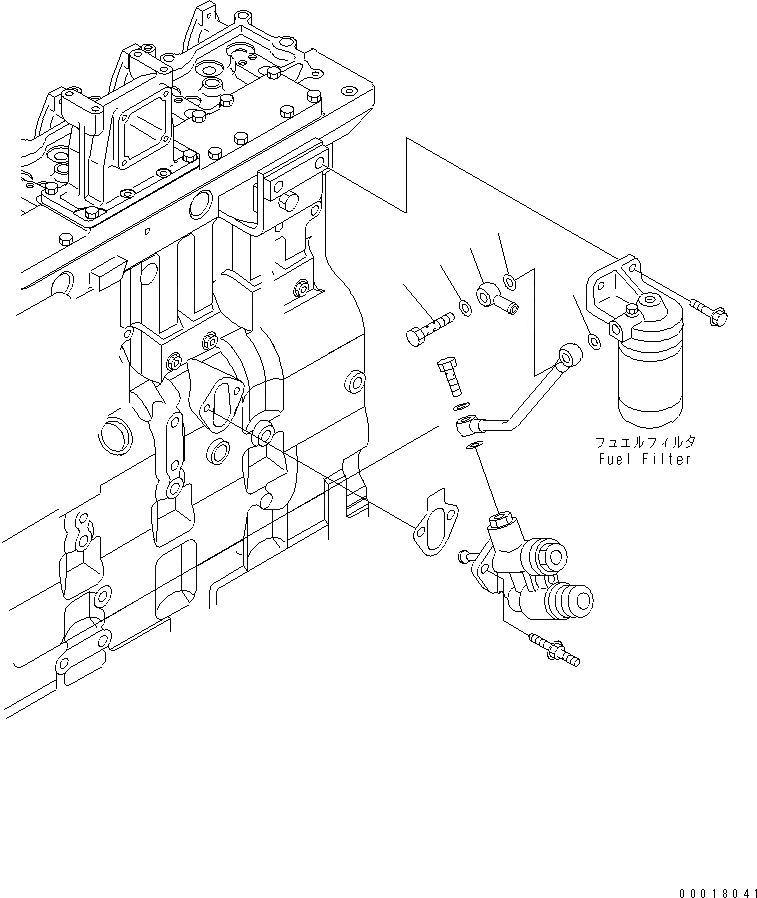 フュエルフィルタ
Fuel Filter

00018041