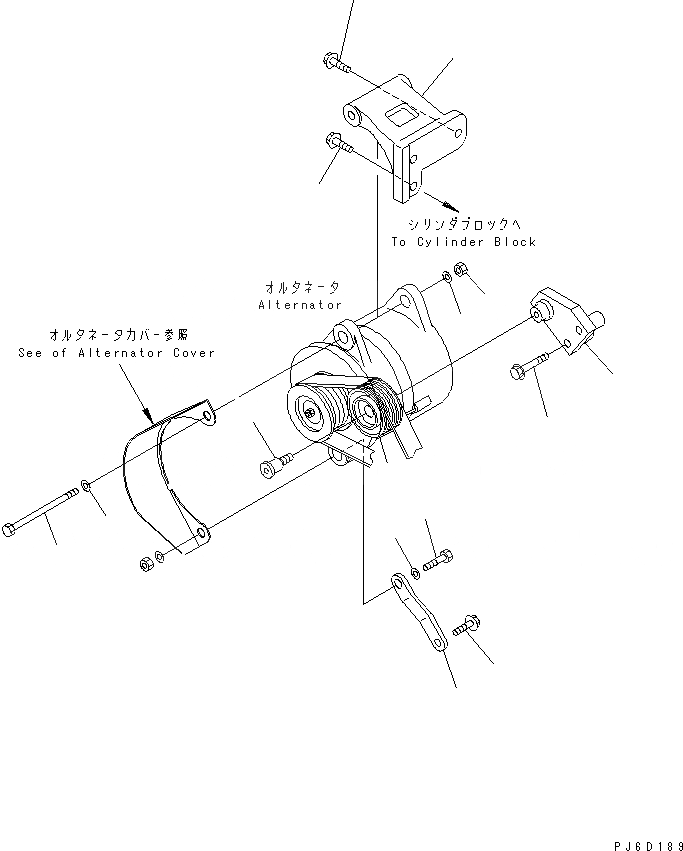 シリンダブロックへ
To Cylinder Block

オルタネータ
Alternator

オルタネータカバー参照
See of Alternator Cover

PJ6D189