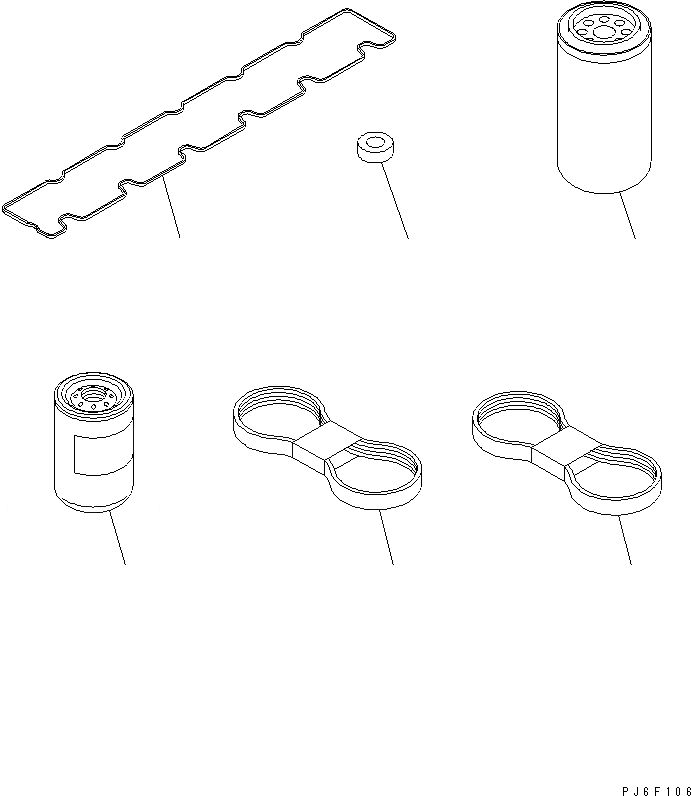 PJ6F106