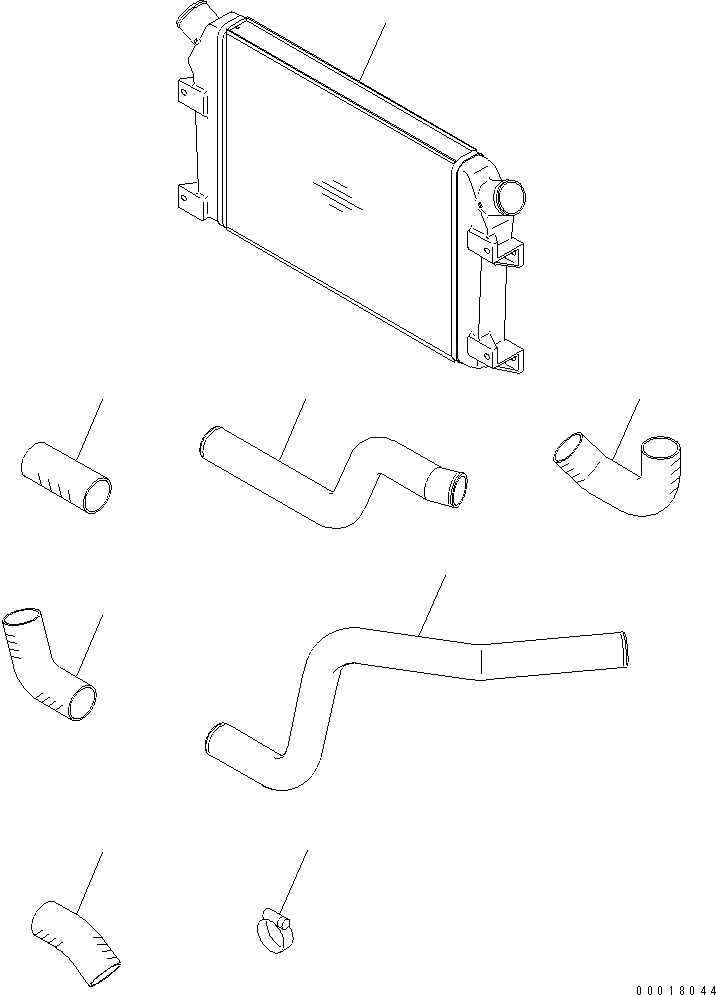 00018044