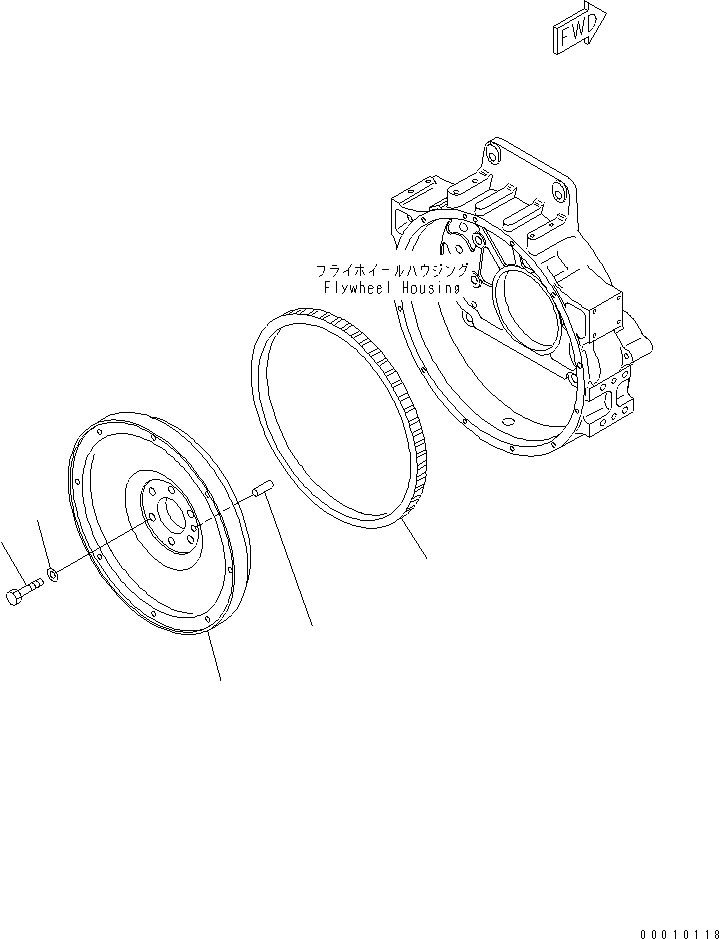 FWD

フライホイールハウジング
Flywheel Housing

00010118