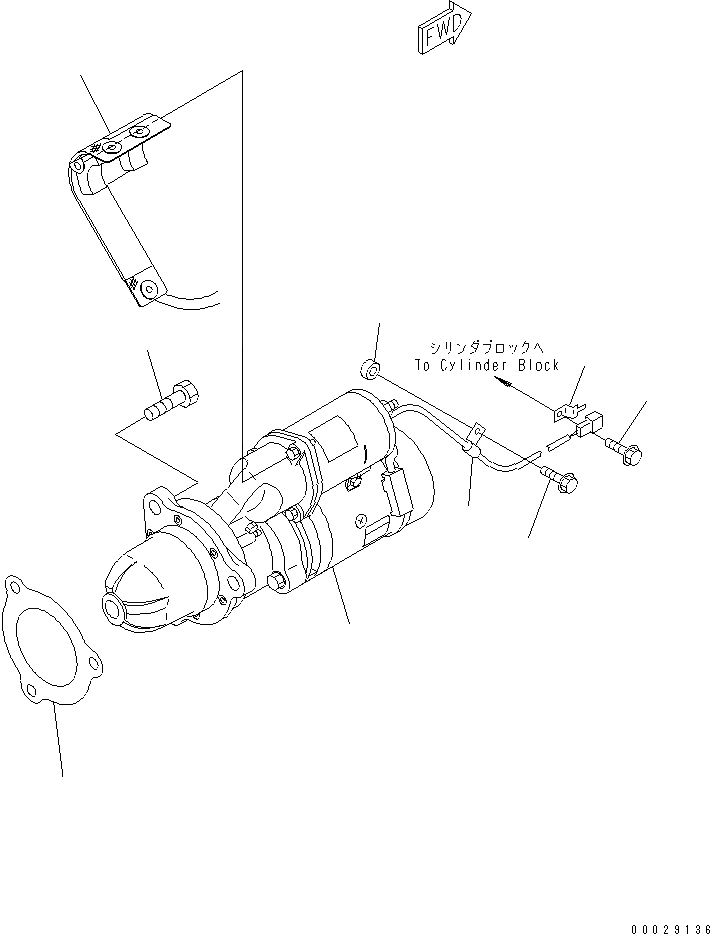 FWD

シリンダブロックへ
To Cylinder Block

00029136