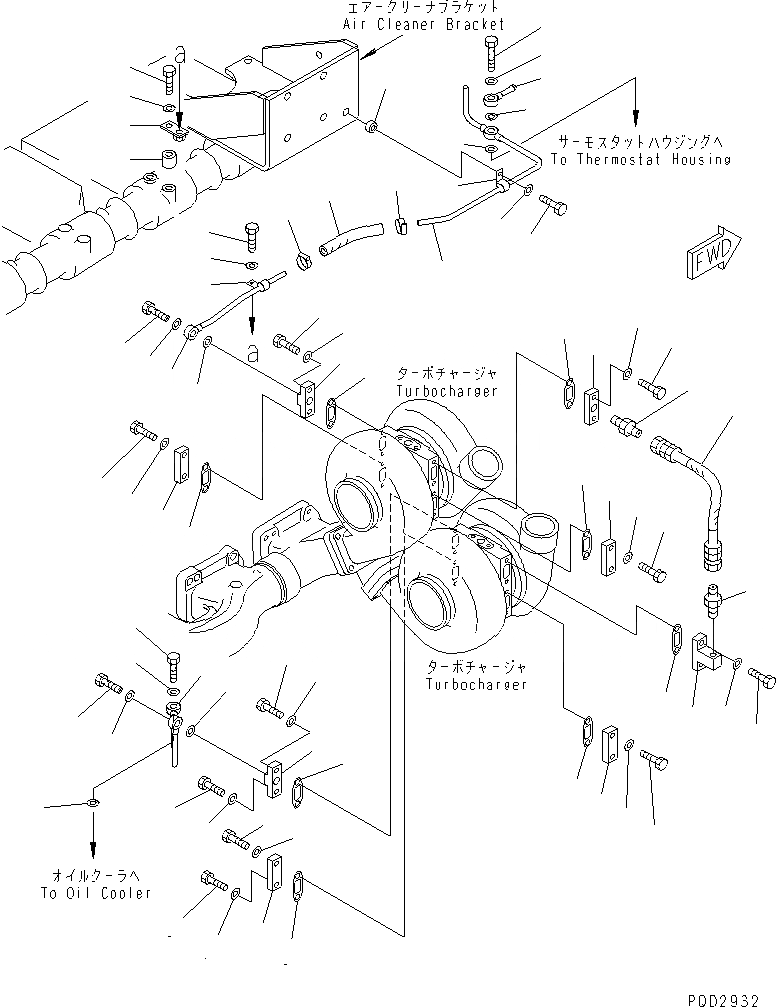 エアークリーナブラケット
Air Cleaner Bracket

a

サーモスタットハウジングへ
To Thermostat Housing

FWD

a

ターボチャージャ
Turbocharger

ターボチャージャ
Turbocharger

オイルクーラへ
To Oil Cooler

PDD2932