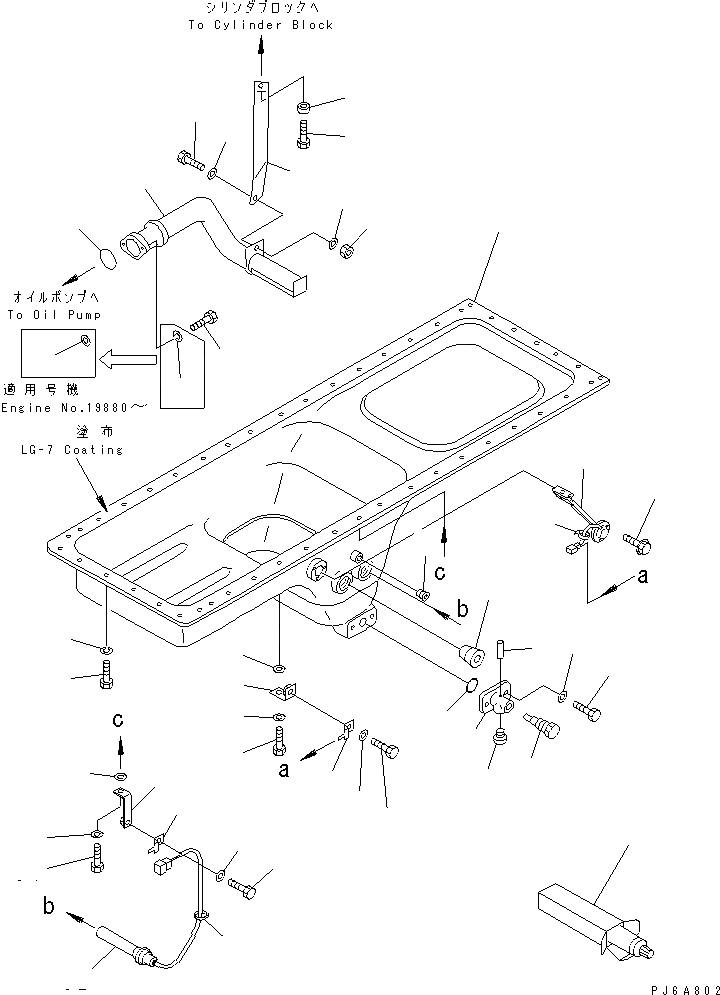 シリンダブロックへ
To Cylinder Block

オイルポンプへ
To Oil Pump

適用号機
Engine No.19880～

塗布
LG-7 Coating

c

b

a

c

a

b

PJ6A802